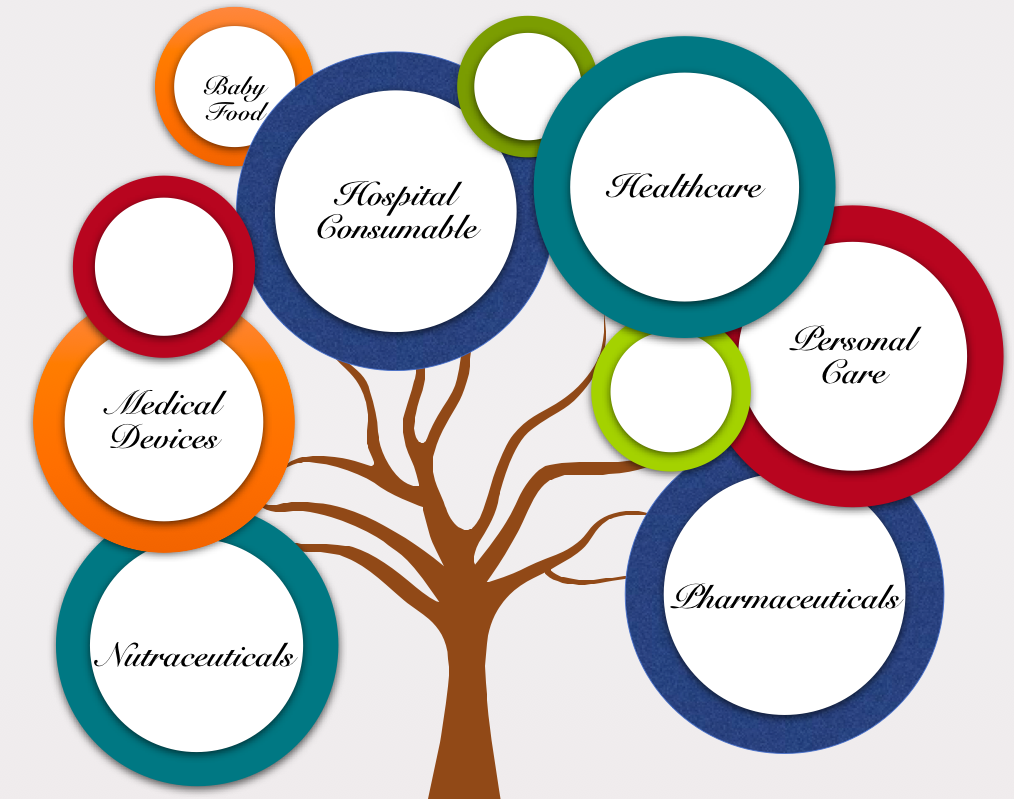 Baby Food

Hospital Consumable

Healthcare

Personal Care

Medical Devices

Pharmaceuticals

Nutraceuticals